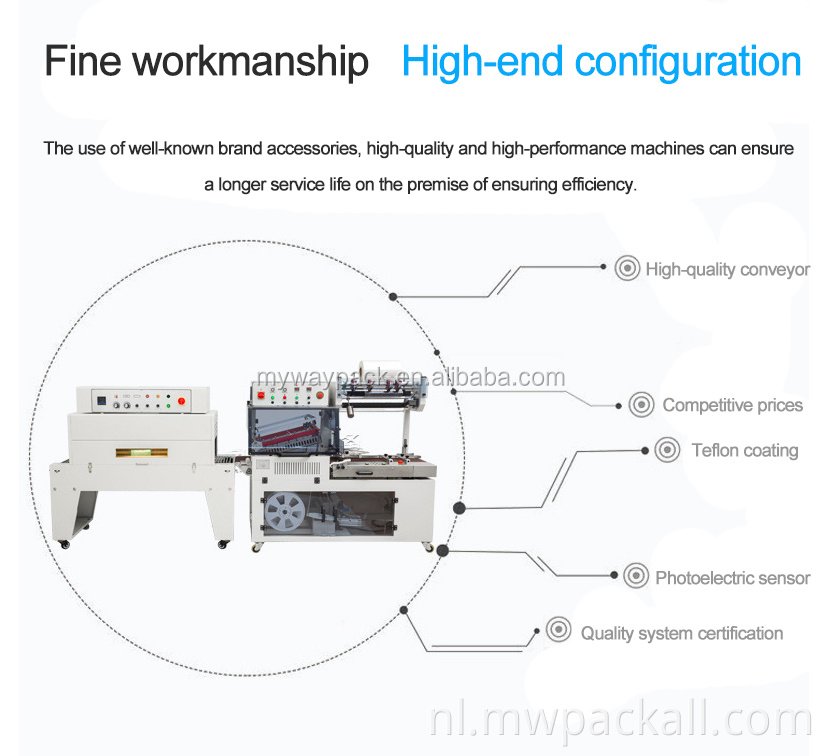 Fine workmanship High-end configuration

The use of well-known brand accessories, high-quality and high-performance machines can ensure a longer service life on the premise of ensuring efficiency.

High-quality conveyor

mywaypack.en.alibaba.com

Competitive prices

Teflon coating

Photoelectric sensor

Quality system certification

nl.mwpackall.com